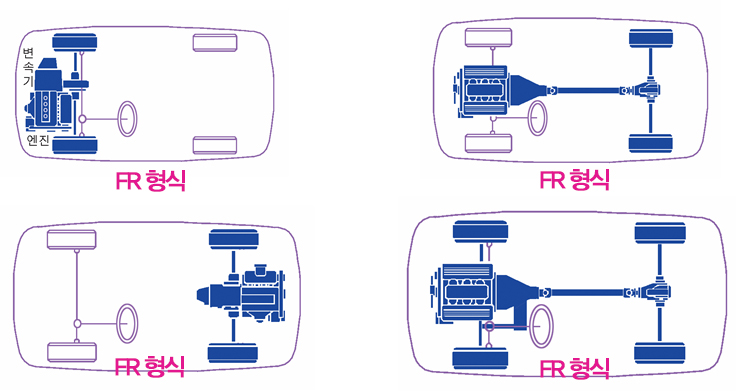 변속기

엔진

FR 형식

FR 형식

FR 형식

FR 형식